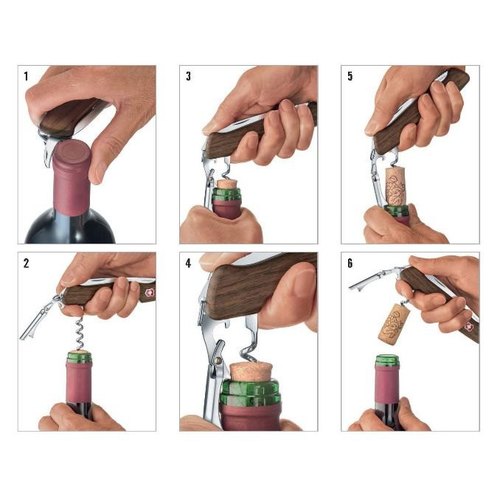 1

3

5

2

4

6