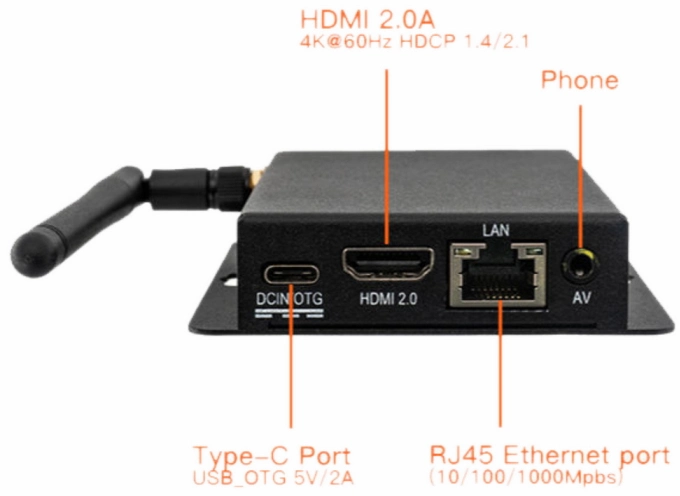 HDMI 2.0A
4K@60Hz HDCP 1.4/2.1

Phone

LAN

DCIN/OTG

HDMI 2.0

AV

Type-C Port
USB_OTG 5V/2A

RJ45 Ethernet port
(10/100/1000Mpbs)