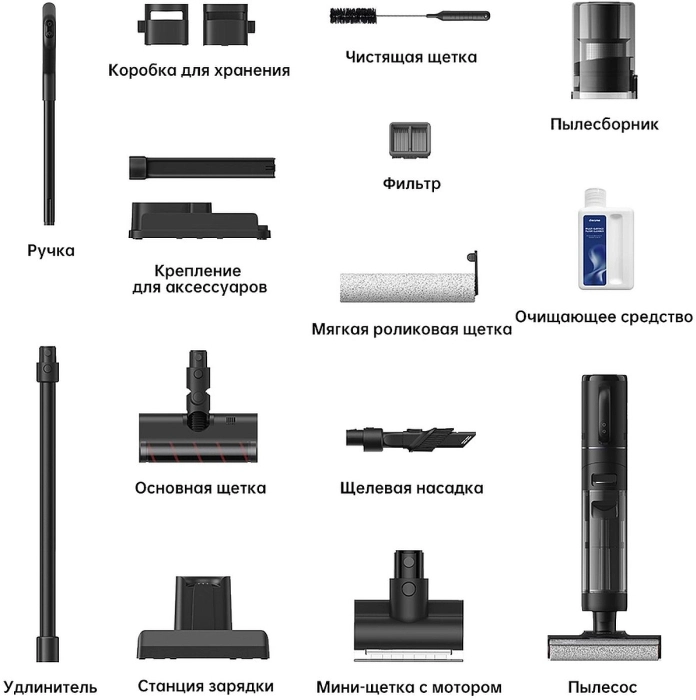 Коробка для хранения

Чистящая щетка

Пылесборник

Фильтр

Ручка

Крепление для аксессуаров

Мягкая роликовая щетка

Очищающее средство

Основная щетка

Щелевая насадка

Удлинитель

Станция зарядки

Мини-щетка с мотором

Пылесос