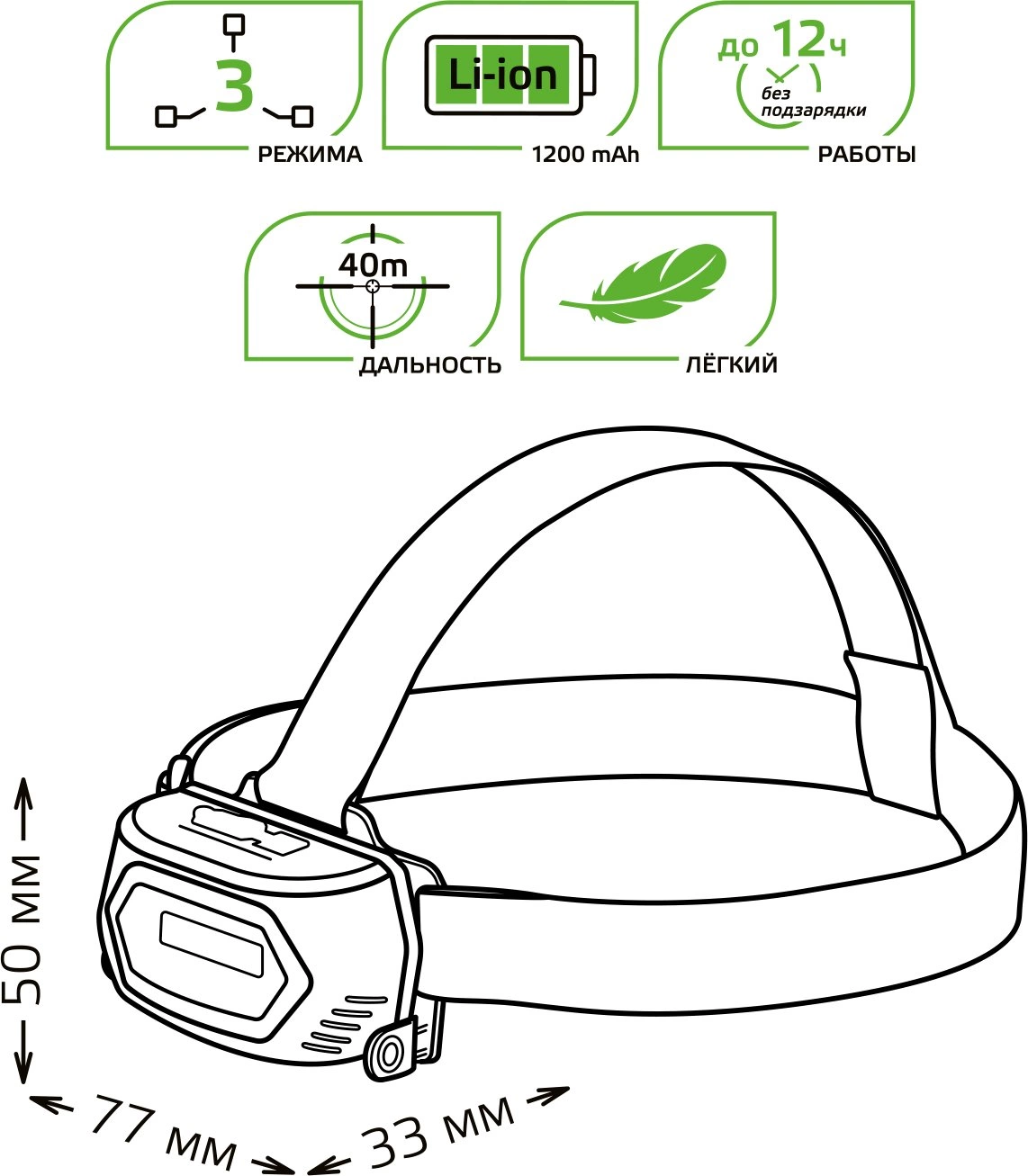 3
РЕЖИМА

Li-ion
1200 mAh

до 12ч
без подзарядки
РАБОТЫ

40m
ДАЛЬНОСТЬ

ЛЁГКИЙ

50 мм

77 мм

33 мм