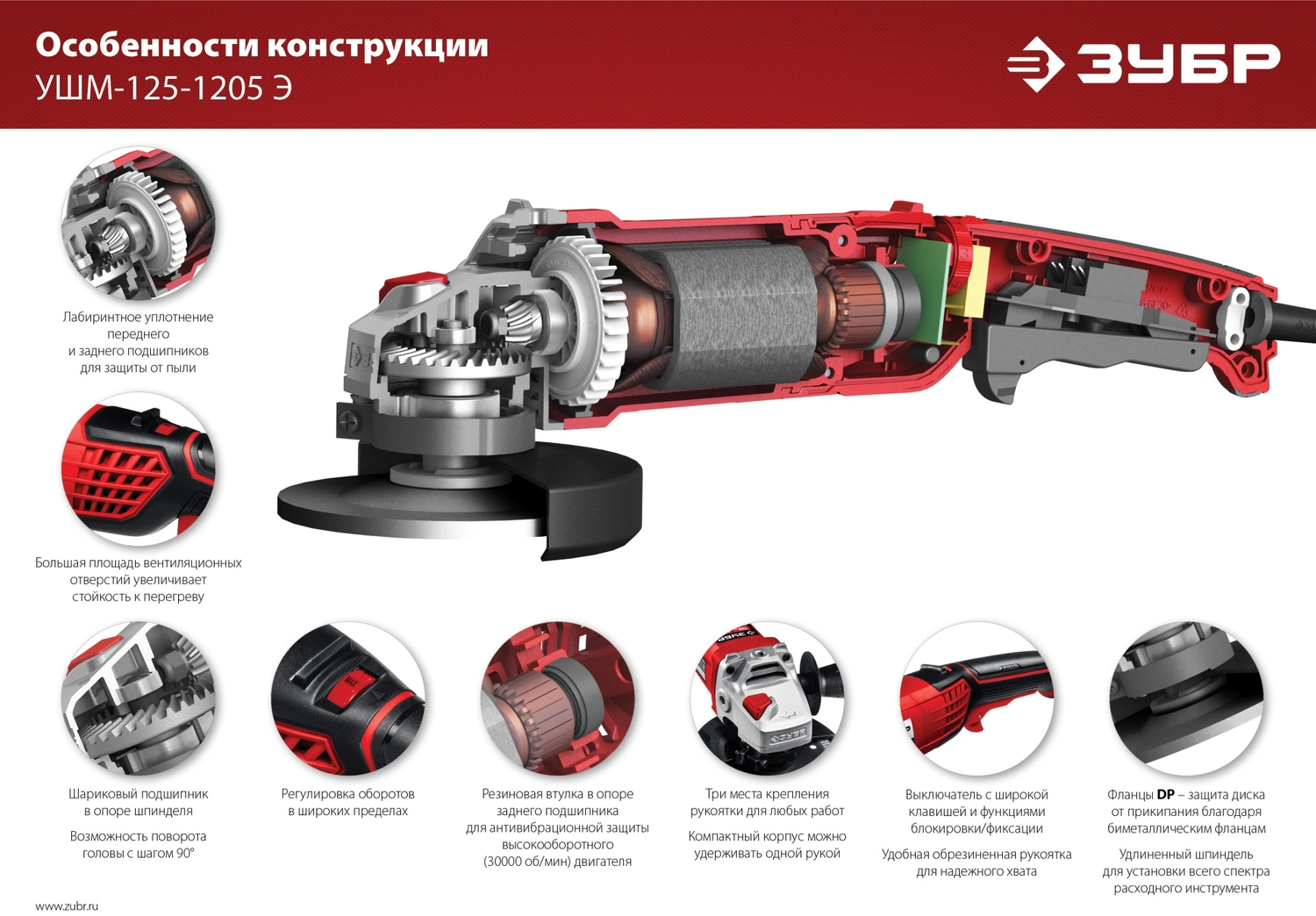 Особенности конструкции
УШМ-125-1205 Э

ЗУБР

Лабиринтное уплотнение переднего и заднего подшипников для защиты от пыли

Большая площадь вентиляционных отверстий увеличивает стойкость к перегреву

Шариковый подшипник в опоре шпинделя

Возможность поворота головы с шагом 90°

Регулировка оборотов в широких пределах

Резиновая втулка в опоре заднего подшипника для антивибрационной защиты высокооборотного (30000 об/мин) двигателя

Три места крепления рукоятки для любых работ

Компактный корпус можно удерживать одной рукой

Выключатель с широкой клавишей и функциями блокировки/фиксации

Удобная обрезиненная рукоятка для надежного хвата

Фланцы DP – защита диска от прикипания благодаря биметаллическим фланцам

Удлиненный шпиндель для установки всего спектра расходного инструмента

www.zubr.ru