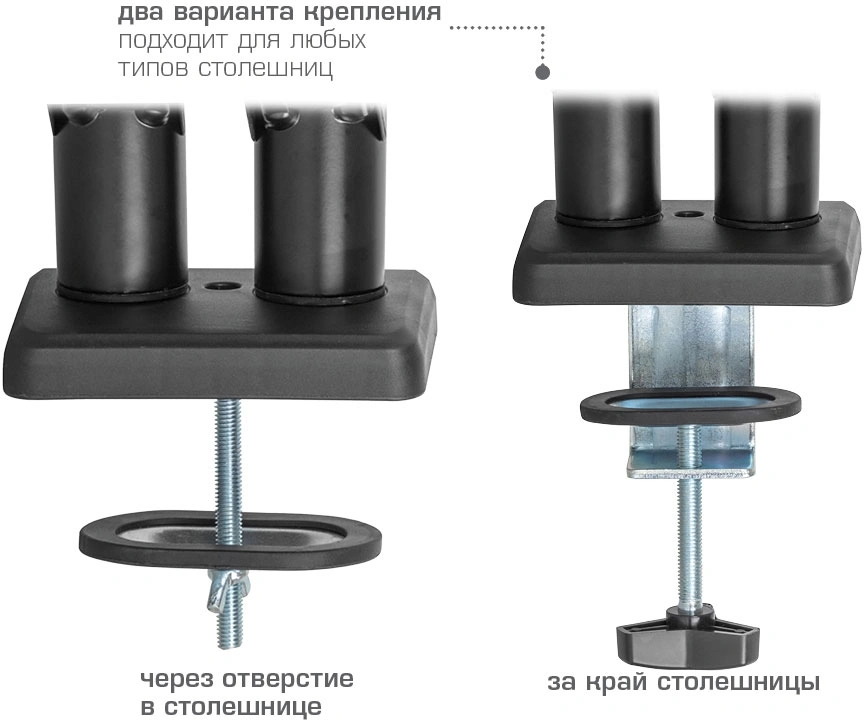 два варианта крепления
подходит для любых типов столешниц

через отверстие в столешнице

за край столешницы