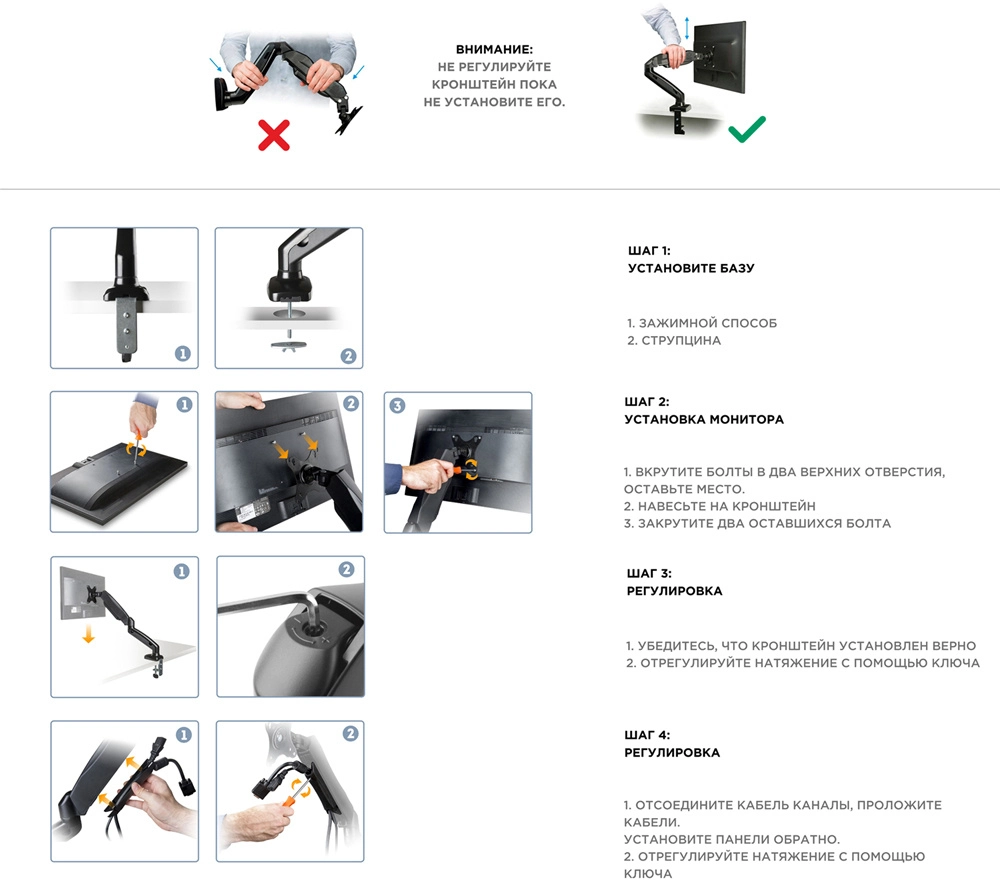 ВНИМАНИЕ:
НЕ РЕГУЛИРУЙТЕ КРОНШТЕЙН ПОКА НЕ УСТАНОВИТЕ ЕГО.

1
2

ШАГ 1:
УСТАНОВИТЕ БАЗУ

1. ЗАЖИМНОЙ СПОСОБ
2. СТРУПЦИНА

1
2
3

ШАГ 2:
УСТАНОВКА МОНИТОРА

1. ВКРУТИТЕ БОЛТЫ В ДВА ВЕРХНИХ ОТВЕРСТИЯ, ОСТАВЬТЕ МЕСТО.
2. НАВЕСЬТЕ НА КРОНШТЕЙН
3. ЗАКРУТИТЕ ДВА ОСТАВШИХСЯ БОЛТА

1
2

ШАГ 3:
РЕГУЛИРОВКА

1. УБЕДИТЕСЬ, ЧТО КРОНШТЕЙН УСТАНОВЛЕН ВЕРНО
2. ОТРЕГУЛИРУЙТЕ НАТЯЖЕНИЕ С ПОМОЩЬЮ КЛЮЧА

1
2

ШАГ 4:
РЕГУЛИРОВКА

1. ОТСОЕДИНИТЕ КАБЕЛЬ КАНАЛЫ, ПРОЛОЖИТЕ КАБЕЛИ.
УСТАНОВИТЕ ПАНЕЛИ ОБРАТНО.
2. ОТРЕГУЛИРУЙТЕ НАТЯЖЕНИЕ С ПОМОЩЬЮ КЛЮЧА