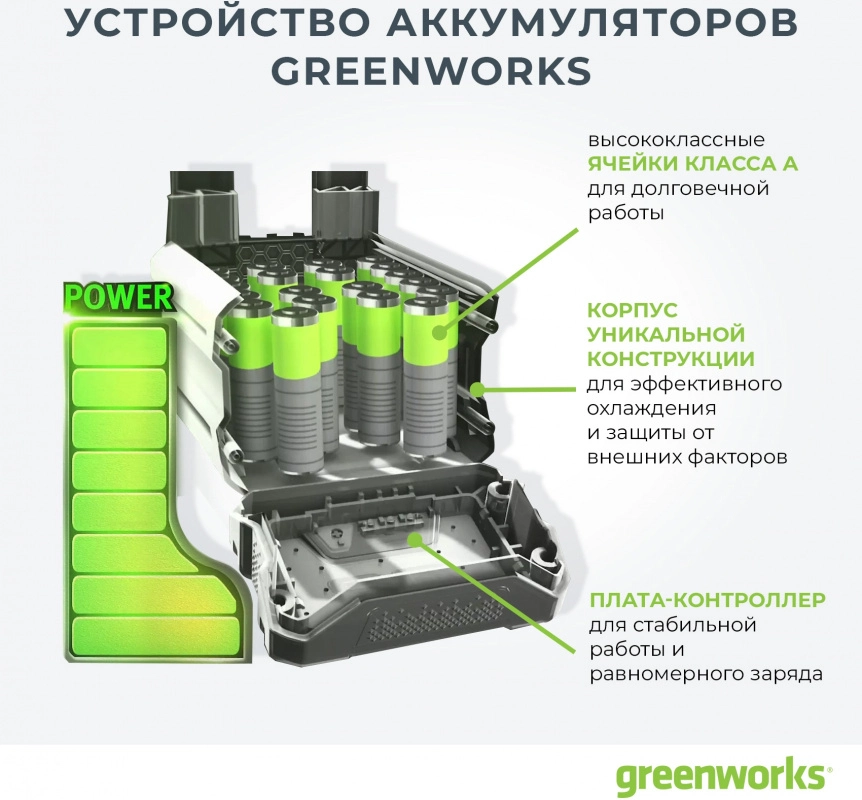 УСТРОЙСТВО АККУМУЛЯТОРОВ GREENWORKS

POWER

высококлассные ЯЧЕЙКИ КЛАССА А для долговечной работы

КОРПУС УНИКАЛЬНОЙ КОНСТРУКЦИИ для эффективного охлаждения и защиты от внешних факторов

ПЛАТА-КОНТРОЛЛЕР для стабильной работы и равномерного заряда

greenworks®